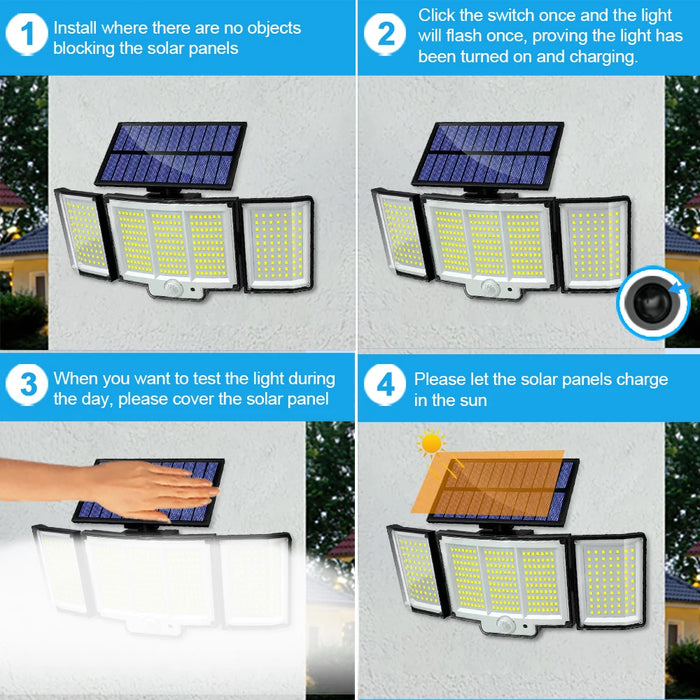 1 Install where there are no objects blocking the solar panels

2 Click the switch once and the light will flash once, proving the light has been turned on and charging.

3 When you want to test the light during the day, please cover the solar panel

4 Please let the solar panels charge in the sun