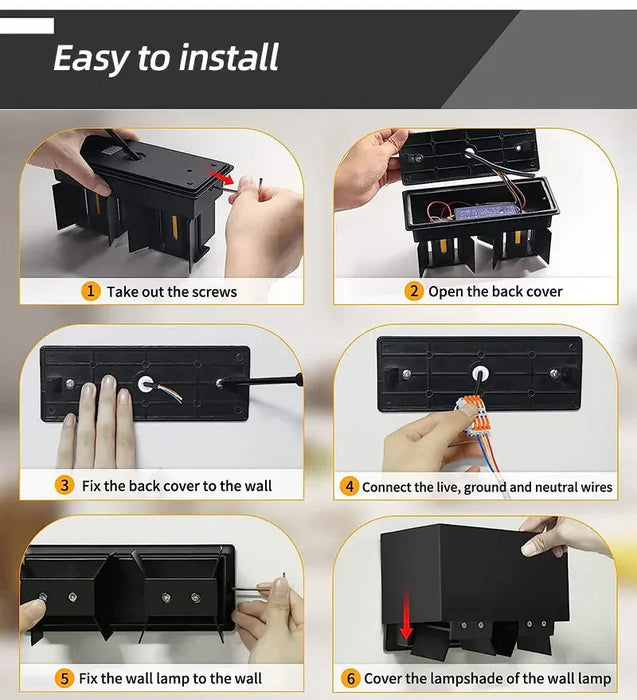 Easy to install

1 Take out the screws

2 Open the back cover

3 Fix the back cover to the wall

4 Connect the live, ground and neutral wires

5 Fix the wall lamp to the wall

6 Cover the lampshade of the wall lamp