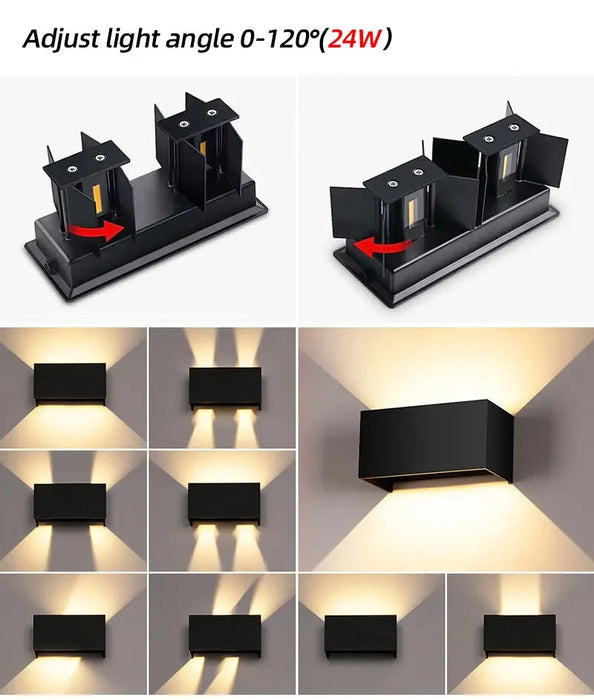 Adjust light angle 0-120°(24W)