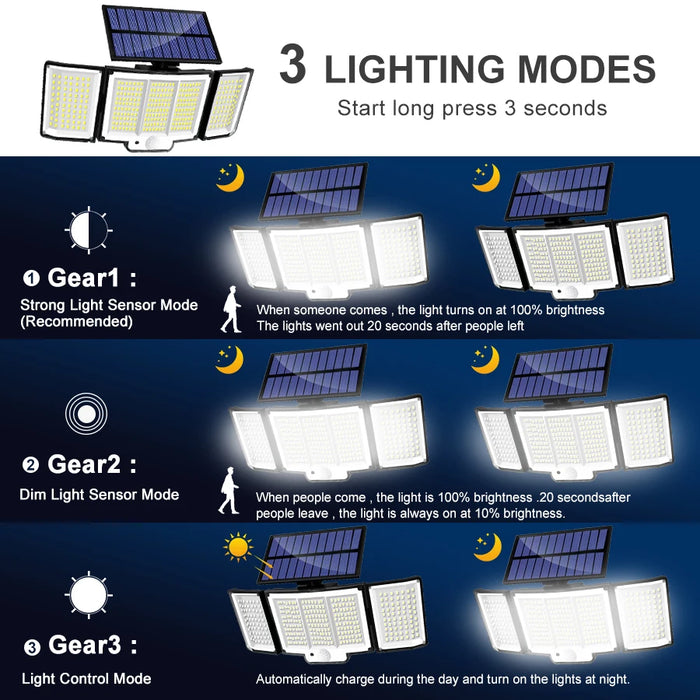 3 LIGHTING MODES

Start long press 3 seconds

❶ Gear1 :

Strong Light Sensor Mode (Recommended)

When someone comes , the light turns on at 100% brightness The lights went out 20 seconds after people left

❷ Gear2 :

Dim Light Sensor Mode

When people come , the light is 100% brightness .20 secondsafter people leave , the light is always on at 10% brightness.

❸ Gear3 :

Light Control Mode

Automatically charge during the day and turn on the lights at night.