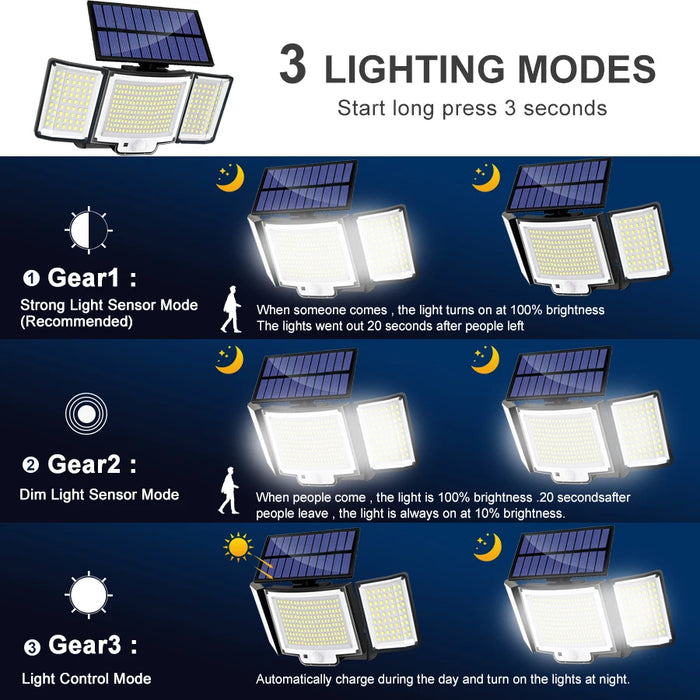 3 LIGHTING MODES
Start long press 3 seconds

❶ Gear1 :
Strong Light Sensor Mode (Recommended)

When someone comes , the light turns on at 100% brightness
The lights went out 20 seconds after people left

❷ Gear2 :
Dim Light Sensor Mode

When people come , the light is 100% brightness .20 secondsafter people leave , the light is always on at 10% brightness.

❸ Gear3 :
Light Control Mode

Automatically charge during the day and turn on the lights at night.