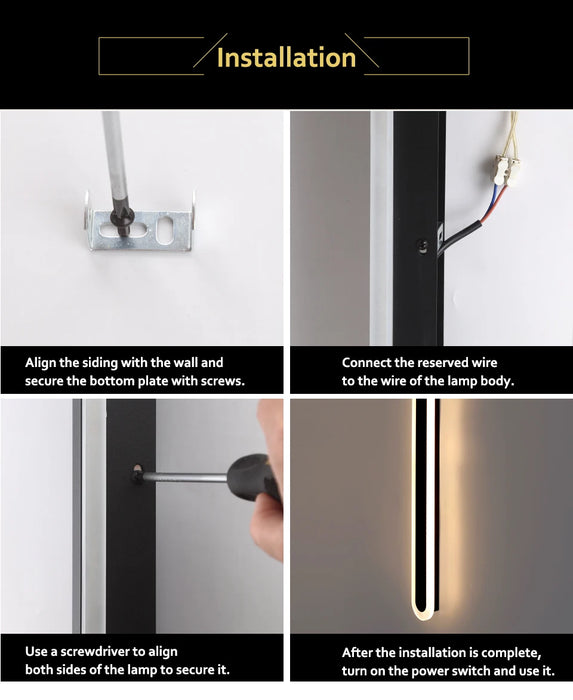 Installation

Align the siding with the wall and secure the bottom plate with screws.

Connect the reserved wire to the wire of the lamp body.

Use a screwdriver to align both sides of the lamp to secure it.

After the installation is complete, turn on the power switch and use it.