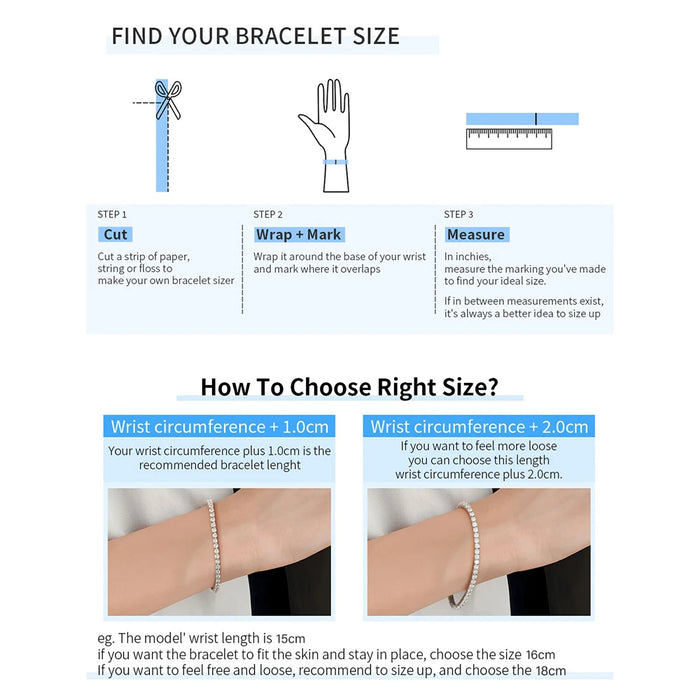 FIND YOUR BRACELET SIZE

STEP 1
Cut
Cut a strip of paper, string or floss to make your own bracelet sizer

STEP 2
Wrap + Mark
Wrap it around the base of your wrist and mark where it overlaps

STEP 3
Measure
In inchies, measure the marking you've made to find your ideal size.

If in between measurements exist, it's always a better idea to size up

How To Choose Right Size?

Wrist circumference + 1.0cm
Your wrist circumference plus 1.0cm is the recommended bracelet lenght

Wrist circumference + 2.0cm
If you want to feel more loose you can choose this length wrist circumference plus 2.0cm.

eg. The model' wrist length is 15cm
if you want the bracelet to fit the skin and stay in place, choose the size 16cm
If you want to feel free and loose, recommend to size up, and choose the 18cm