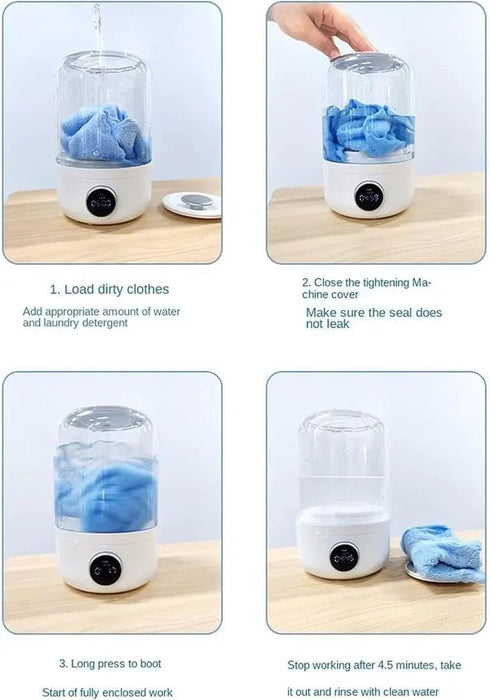 1. Load dirty clothes

Add appropriate amount of water and laundry detergent

2. Close the tightening Machine cover

Make sure the seal does not leak

3. Long press to boot

Start of fully enclosed work

Stop working after 4.5 minutes, take

it out and rinse with clean water