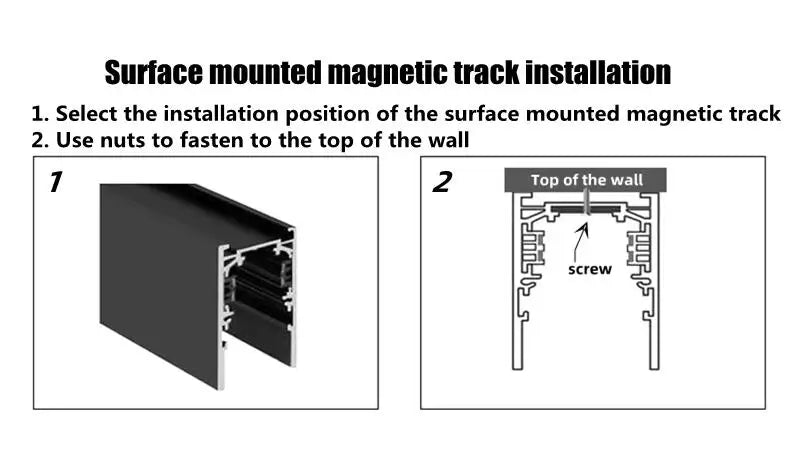 Surface mounted magnetic track installation

1. Select the installation position of the surface mounted magnetic track
2. Use nuts to fasten to the top of the wall

1

2

Top of the wall

screw