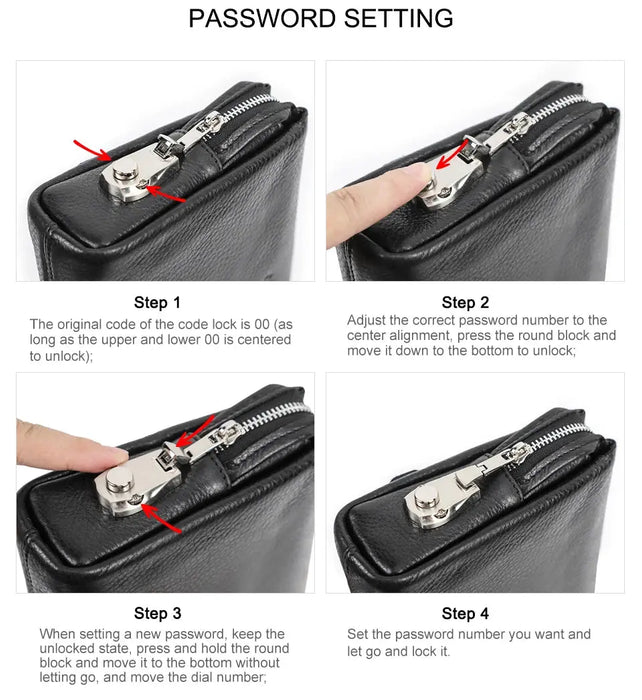 PASSWORD SETTING

Step 1

The original code of the code lock is 00 (as long as the upper and lower 00 is centered to unlock);

Step 2

Adjust the correct password number to the center alignment, press the round block and move it down to the bottom to unlock;

Step 3

When setting a new password, keep the unlocked state, press and hold the round block and move it to the bottom without letting go, and move the dial number;

Step 4

Set the password number you want and let go and lock it.