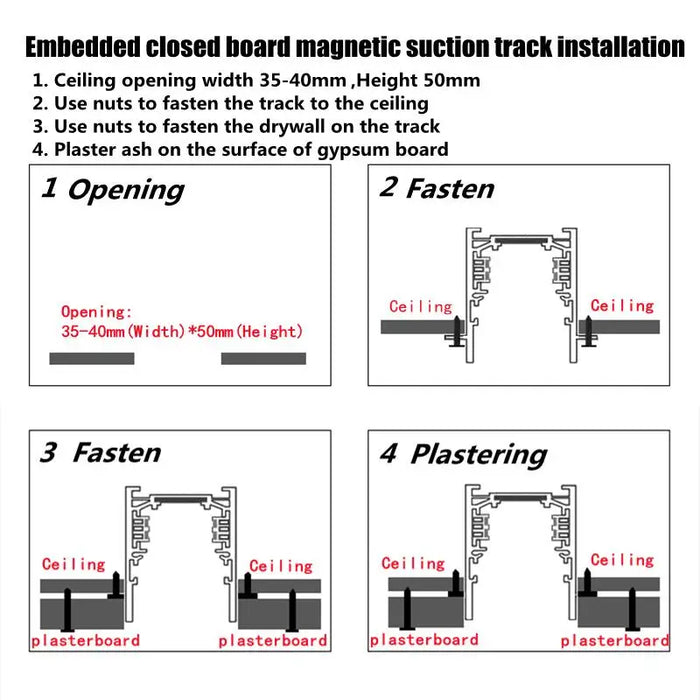 Embedded closed board magnetic suction track installation

1. Ceiling opening width 35-40mm ,Height 50mm
2. Use nuts to fasten the track to the ceiling
3. Use nuts to fasten the drywall on the track
4. Plaster ash on the surface of gypsum board

1 Opening

Opening:
35-40mm(Width)*50mm(Height)

2 Fasten

Ceiling

Ceiling

3 Fasten

Ceiling

Ceiling

plasterboard

plasterboard

4 Plastering

Ceiling

Ceiling

plasterboard

plasterboard