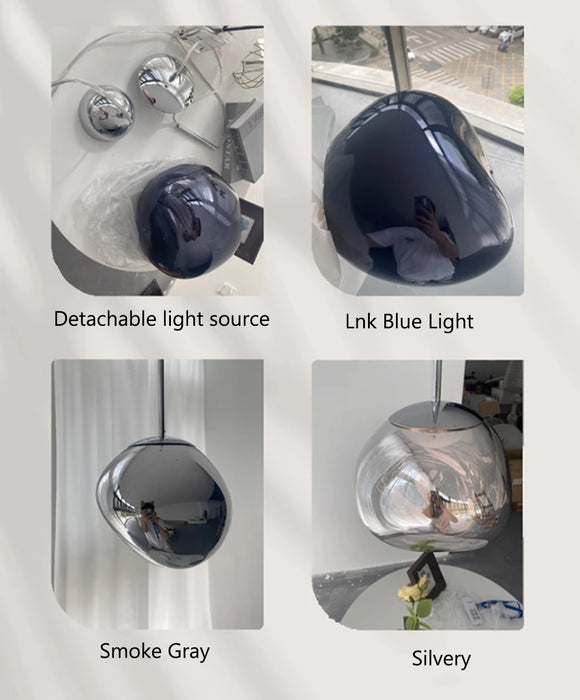 Detachable light source

Lnk Blue Light

Smoke Gray

Silvery