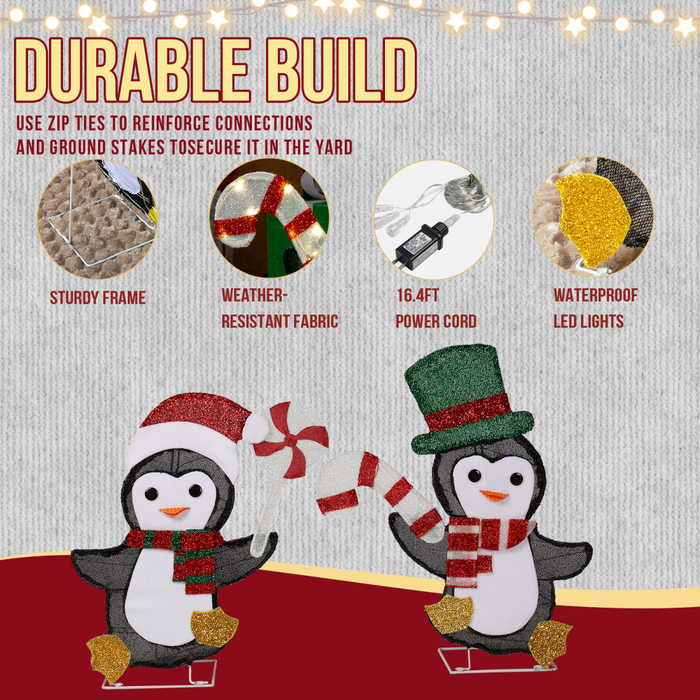 DURABLE BUILD

USE ZIP TIES TO REINFORCE CONNECTIONS AND GROUND STAKES TOSECURE IT IN THE YARD

STURDY FRAME

WEATHER-RESISTANT FABRIC

16.4FT POWER CORD

WATERPROOF LED LIGHTS