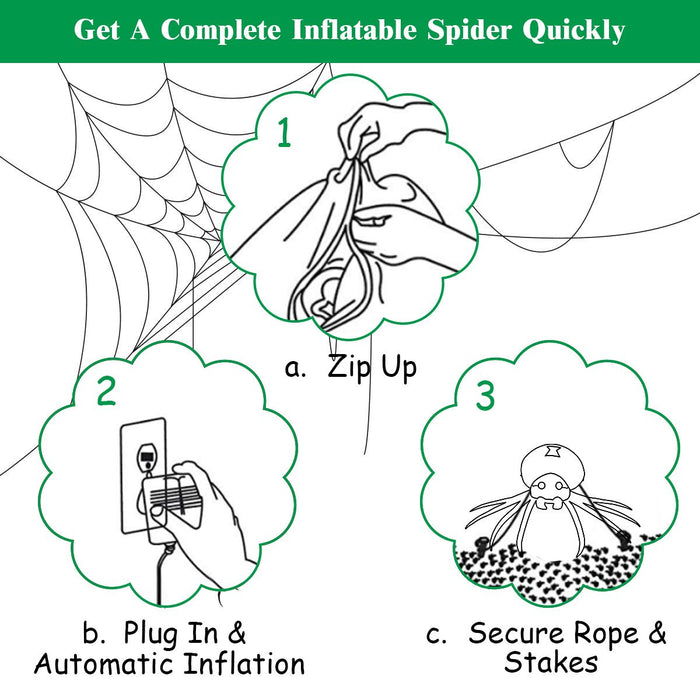 Get A Complete Inflatable Spider Quickly

1

a. Zip Up

2

b. Plug In & Automatic Inflation

3

c. Secure Rope & Stakes