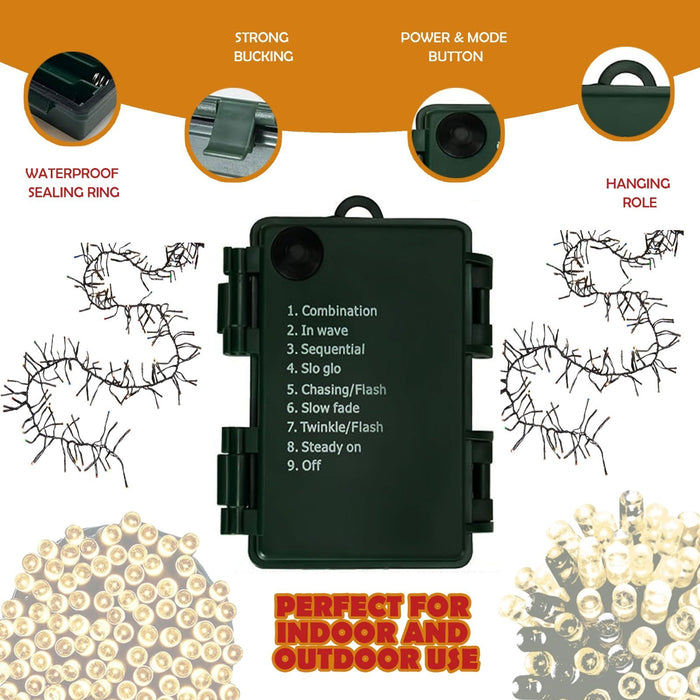 STRONG BUCKING

POWER & MODE BUTTON

WATERPROOF SEALING RING

HANGING ROLE

1. Combination
2. In wave
3. Sequential
4. Slo glo
5. Chasing/Flash
6. Slow fade
7. Twinkle/Flash
8. Steady on
9. Off

PERFECT FOR INDOOR AND OUTDOOR USE