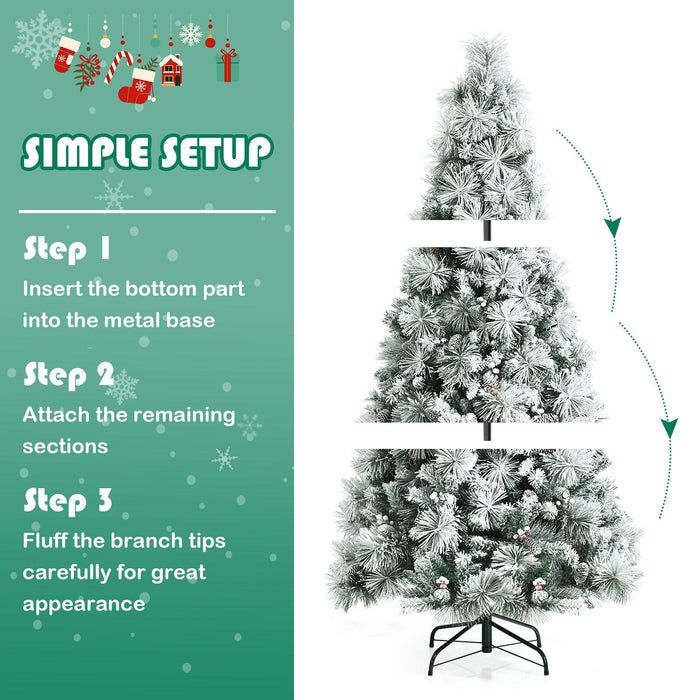 SIMPLE SETUP

Step 1
Insert the bottom part into the metal base

Step 2
Attach the remaining sections

Step 3
Fluff the branch tips carefully for great appearance